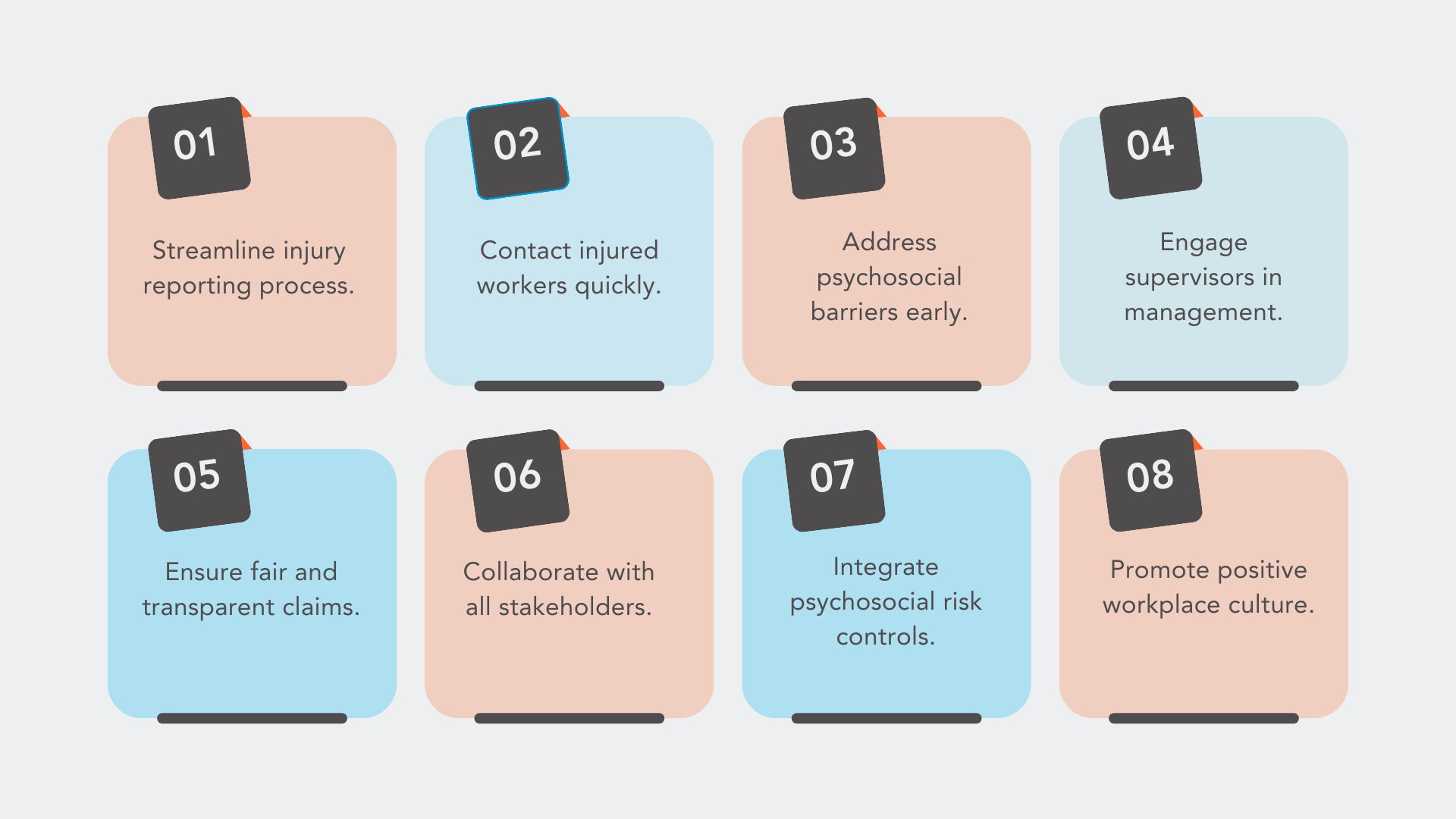 01

Streamline injury reporting process.

02

Contact injured workers quickly.

03

Address psychosocial barriers early.

04

Engage supervisors in management.

05

Ensure fair and transparent claims.

06

Collaborate with all stakeholders.

07

Integrate psychosocial risk controls.

08

Promote positive workplace culture.